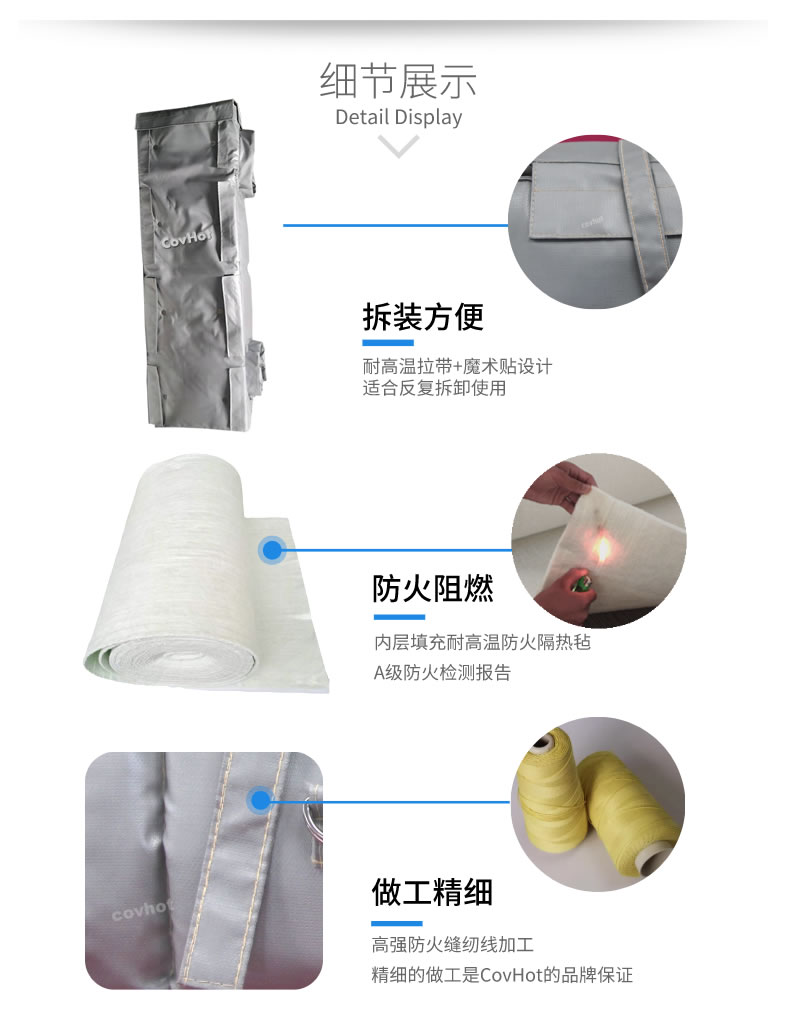 细节展示
Detail Display

CovHot

CovHot

拆装方便

耐高温拉带+魔术贴设计
适合反复拆卸使用

防火阻燃

内层填充耐高温防火隔热毡
A级防火检测报告

covhot

做工精细

高强防火缝纫线加工
精细的做工是CovHot的品牌保证